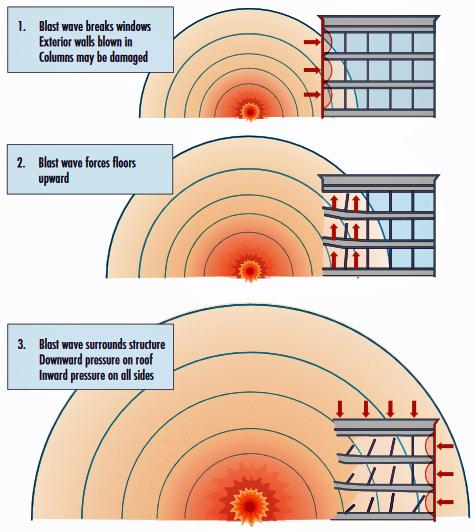 1. Blast wave breaks windows
Exterior walls blown in
Columns may be damaged

2. Blast wave forces floors upward

3. Blast wave surrounds structure
Downward pressure on roof
Inward pressure on all sides