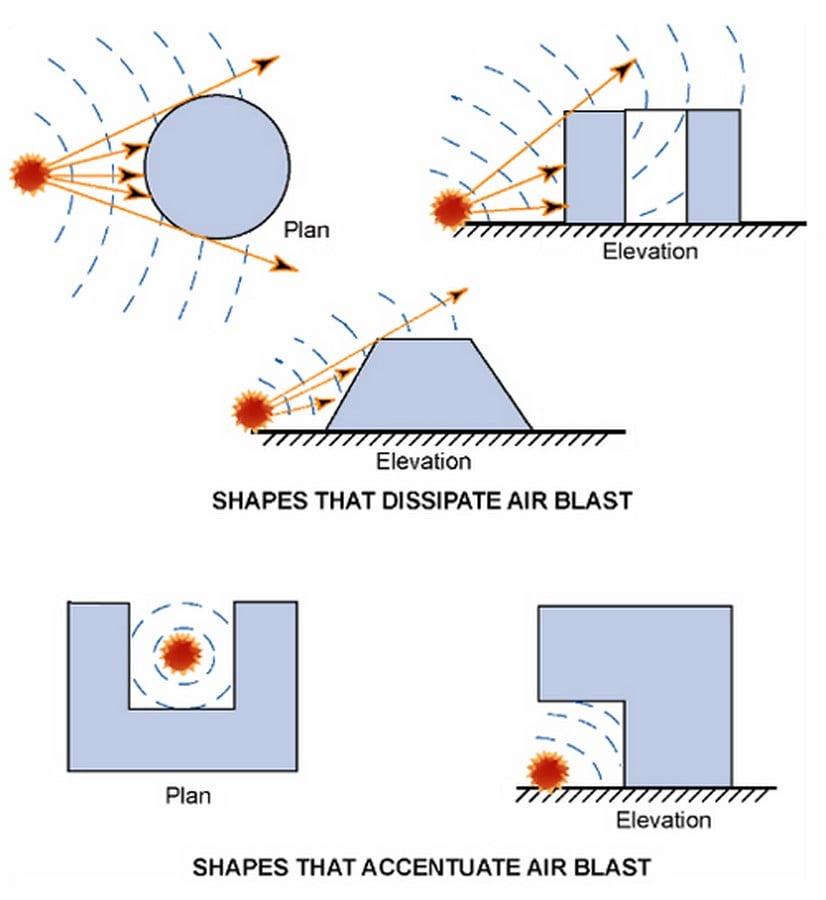 Plan

Elevation

Elevation

SHAPES THAT DISSIPATE AIR BLAST

Plan

Elevation

SHAPES THAT ACCENTUATE AIR BLAST